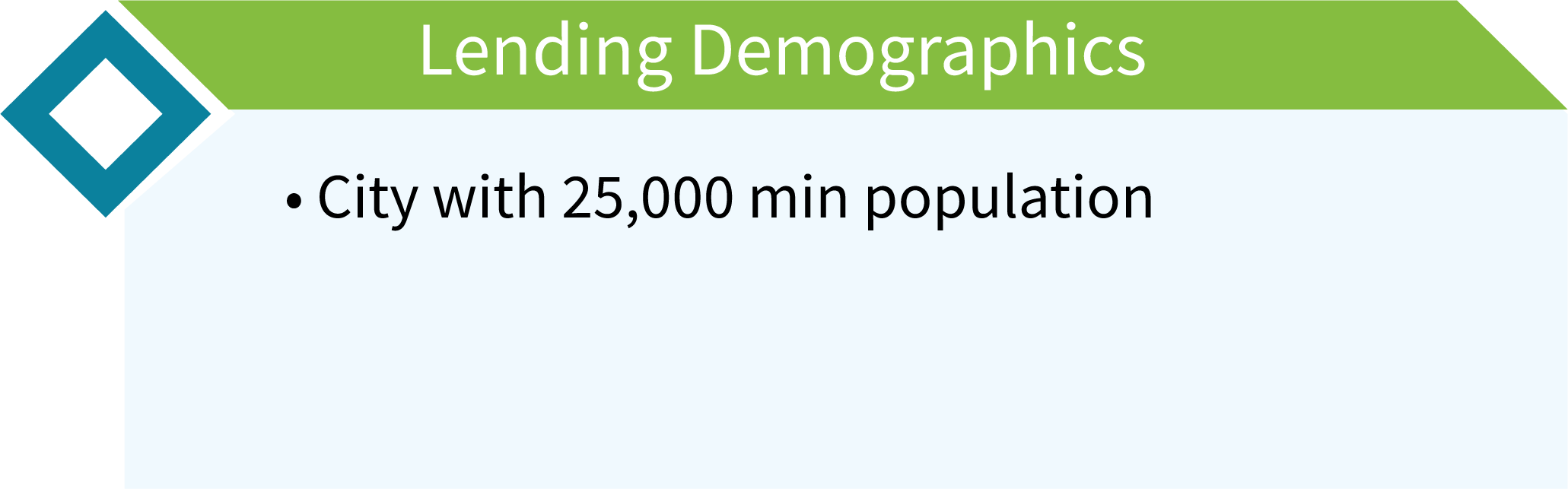 Lending Demographics

• City with 25,000 min population